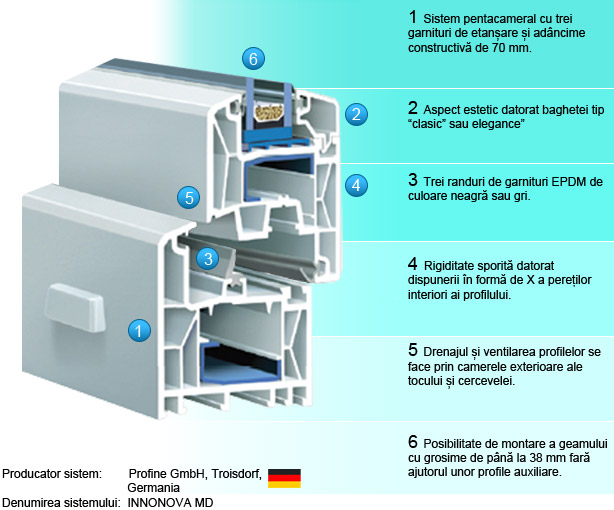 6

2

4

5

3

1

1 Sistem pentacameral cu trei garnituri de etanșare și adâncime constructivă de 70 mm.

2 Aspect estetic datorat baghetei tip "clasic" sau elegance"

3 Trei randuri de garnituri EPDM de culoare neagră sau gri.

4 Rigiditate sporită datorat dispunerii în formă de X a pereților interiori ai profilului.

5 Drenajul și ventilarea profilelor se face prin camerele exterioare ale tocului și cercevelei.

6 Posibilitate de montare a geamului cu grosime de până la 38 mm fară ajutorul unor profile auxiliare.

Producator sistem: Profine GmbH, Troisdorf, Germania

Denumirea sistemului: INNONOVA MD