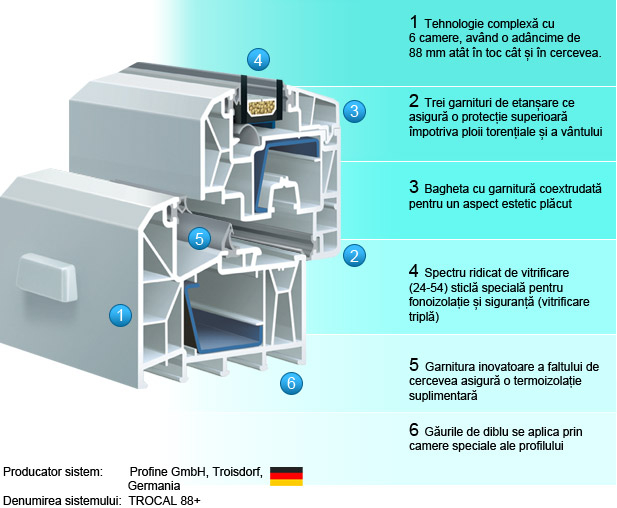 4

3

5

2

1

6

1 Tehnologie complexă cu 6 camere, având o adâncime de 88 mm atât în toc cât și în cercevea.

2 Trei garnituri de etanșare ce asigură o protecție superioară împotriva ploii torențiale și a vântului

3 Bagheta cu garnitură coextrudată pentru un aspect estetic plăcut

4 Spectru ridicat de vitrificare (24-54) sticlă specială pentru fonoizolație și siguranță (vitrificare triplă)

5 Garnitura inovatoare a faltului de cercevea asigură o termoizolație suplimentară

6 Găurile de diblu se aplica prin camere speciale ale profilului

Producator sistem: Profine GmbH, Troisdorf, Germania

Denumirea sistemului: TROCAL 88+