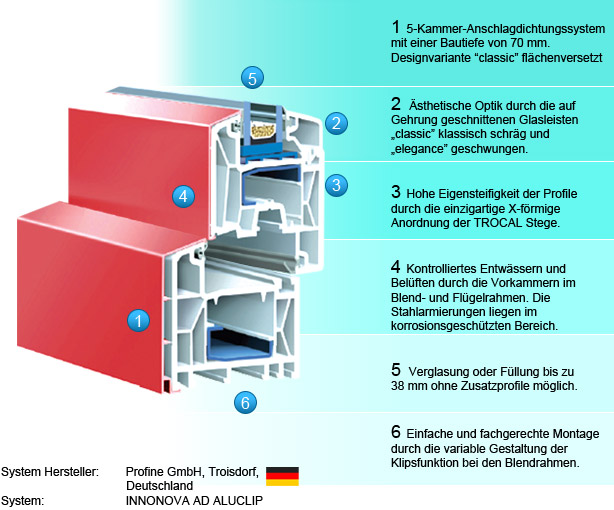 5

2

3

4

1

6

1 5-Kammer-Anschlagdichtungssystem mit einer Bautiefe von 70 mm. Designvariante “classic” flächenversetzt

2 Ästhetische Optik durch die auf Gehrung geschnittenen Glasleisten „classic“ klassisch schräg und „elegance“ geschwungen.

3 Hohe Eigensteifigkeit der Profile durch die einzigartige X-förmige Anordnung der TROCAL Stege.

4 Kontrolliertes Entwässern und Belüften durch die Vorkammern im Blend- und Flügelrahmen. Die Stahlarmierungen liegen im korrosionsgeschützten Bereich.

5 Verglasung oder Füllung bis zu 38 mm ohne Zusatzprofile möglich.

6 Einfache und fachgerechte Montage durch die variable Gestaltung der Klipsfunktion bei den Blendrahmen.

System Hersteller: Profine GmbH, Troisdorf, Deutschland

System: INNONOVA AD ALUCLIP